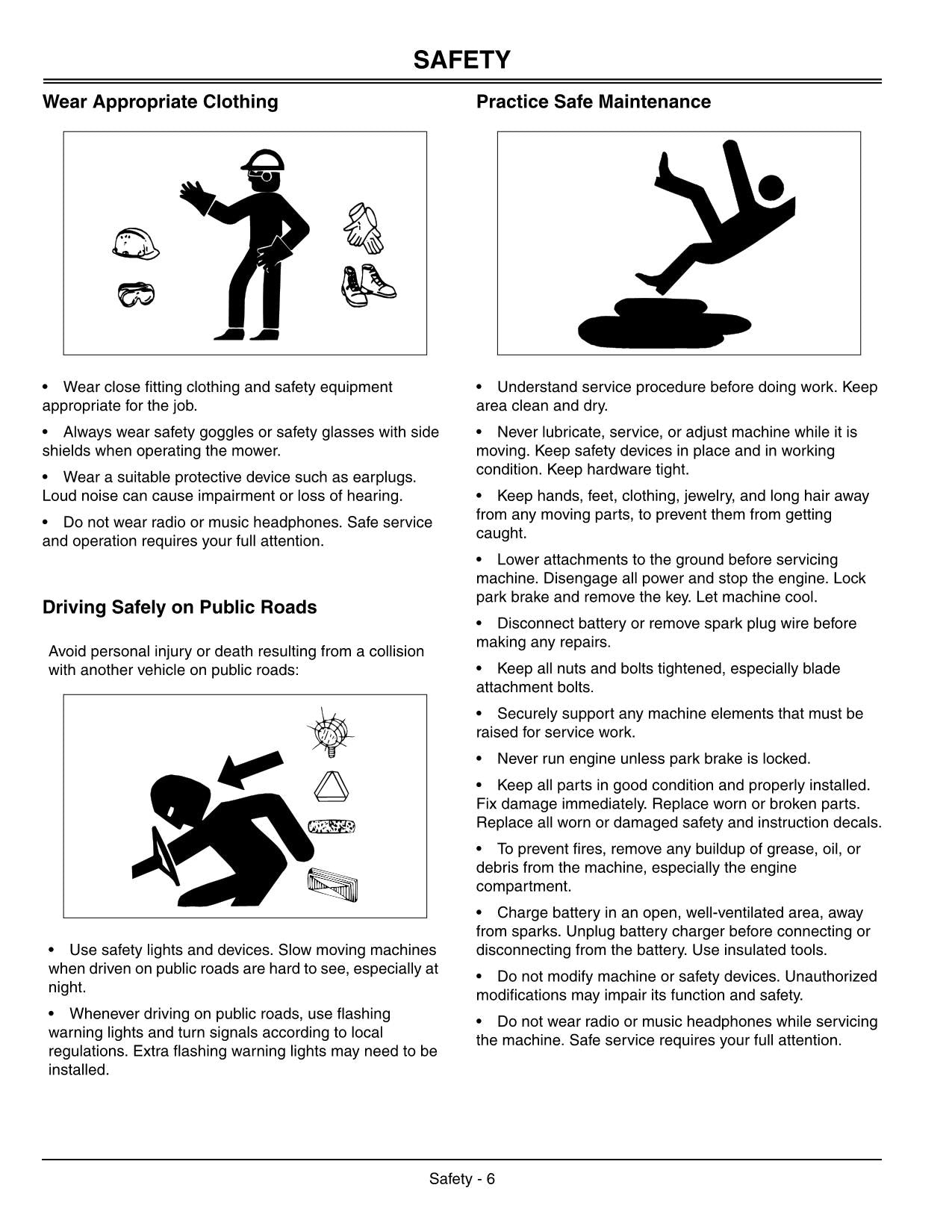 SAFETY

Wear Appropriate Clothing

• Wear close fitting clothing and safety equipment appropriate for the job.

• Always wear safety goggles or safety glasses with side shields when operating the mower.

• Wear a suitable protective device such as earplugs. Loud noise can cause impairment or loss of hearing.

• Do not wear radio or music headphones. Safe service and operation requires your full attention.

Driving Safely on Public Roads

Avoid personal injury or death resulting from a collision with another vehicle on public roads:

• Use safety lights and devices. Slow moving machines when driven on public roads are hard to see, especially at night.

• Whenever driving on public roads, use flashing warning lights and turn signals according to local regulations. Extra flashing warning lights may need to be installed.

Practice Safe Maintenance

• Understand service procedure before doing work. Keep area clean and dry.

• Never lubricate, service, or adjust machine while it is moving. Keep safety devices in place and in working condition. Keep hardware tight.

• Keep hands, feet, clothing, jewelry, and long hair away from any moving parts, to prevent them from getting caught.

• Lower attachments to the ground before servicing machine. Disengage all power and stop the engine. Lock park brake and remove the key. Let machine cool.

• Disconnect battery or remove spark plug wire before making any repairs.

• Keep all nuts and bolts tightened, especially blade attachment bolts.

• Securely support any machine elements that must be raised for service work.

• Never run engine unless park brake is locked.

• Keep all parts in good condition and properly installed. Fix damage immediately. Replace worn or broken parts. Replace all worn or damaged safety and instruction decals.

• To prevent fires, remove any buildup of grease, oil, or debris from the machine, especially the engine compartment.

• Charge battery in an open, well-ventilated area, away from sparks. Unplug battery charger before connecting or disconnecting from the battery. Use insulated tools.

• Do not modify machine or safety devices. Unauthorized modifications may impair its function and safety.

• Do not wear radio or music headphones while servicing the machine. Safe service requires your full attention.

Safety - 6