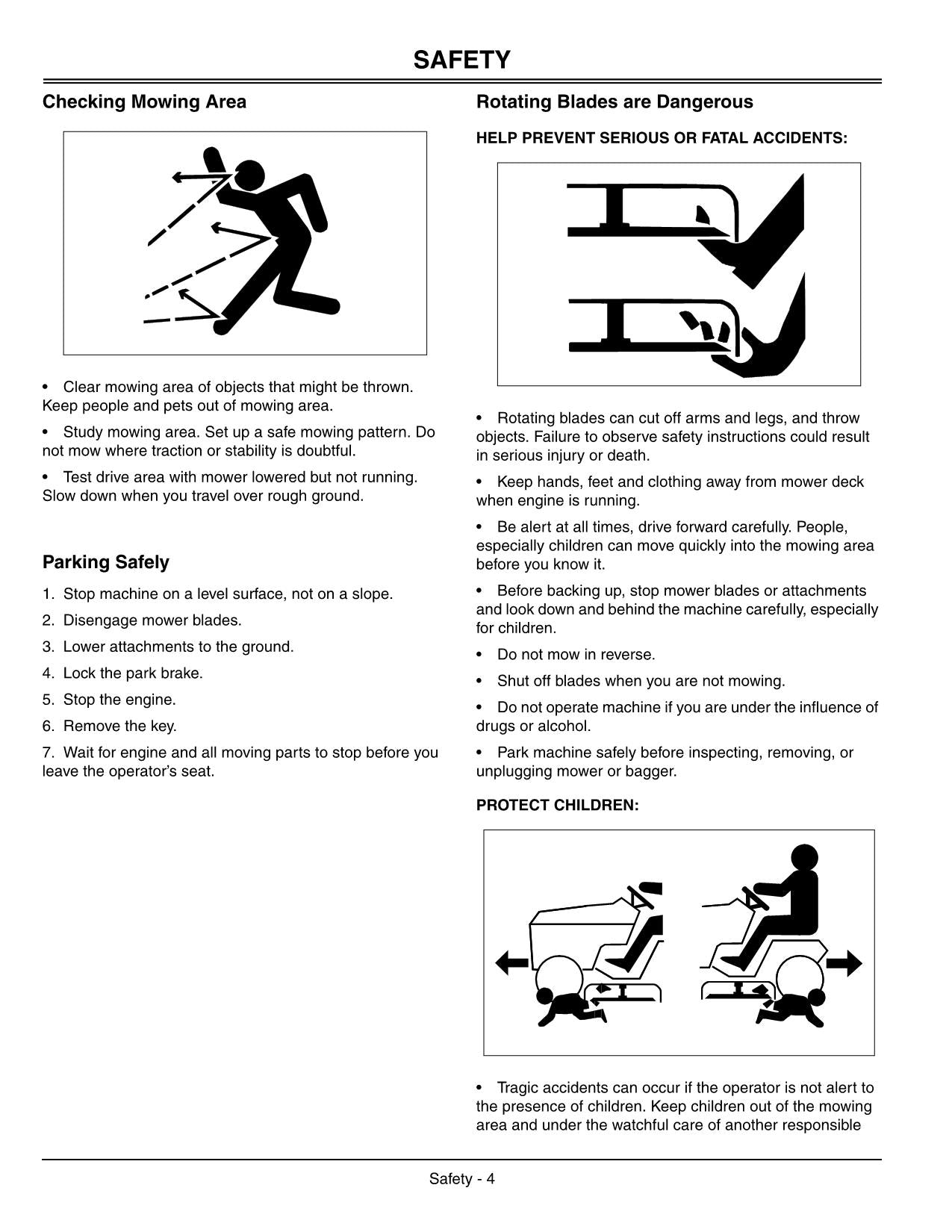 SAFETY

Checking Mowing Area

• Clear mowing area of objects that might be thrown. Keep people and pets out of mowing area.

• Study mowing area. Set up a safe mowing pattern. Do not mow where traction or stability is doubtful.

• Test drive area with mower lowered but not running. Slow down when you travel over rough ground.

Parking Safely

1. Stop machine on a level surface, not on a slope.

2. Disengage mower blades.

3. Lower attachments to the ground.

4. Lock the park brake.

5. Stop the engine.

6. Remove the key.

7. Wait for engine and all moving parts to stop before you leave the operator's seat.

Rotating Blades are Dangerous

HELP PREVENT SERIOUS OR FATAL ACCIDENTS:

• Rotating blades can cut off arms and legs, and throw objects. Failure to observe safety instructions could result in serious injury or death.

• Keep hands, feet and clothing away from mower deck when engine is running.

• Be alert at all times, drive forward carefully. People, especially children can move quickly into the mowing area before you know it.

• Before backing up, stop mower blades or attachments and look down and behind the machine carefully, especially for children.

• Do not mow in reverse.

• Shut off blades when you are not mowing.

• Do not operate machine if you are under the influence of drugs or alcohol.

• Park machine safely before inspecting, removing, or unplugging mower or bagger.

PROTECT CHILDREN:

• Tragic accidents can occur if the operator is not alert to the presence of children. Keep children out of the mowing area and under the watchful care of another responsible

Safety - 4