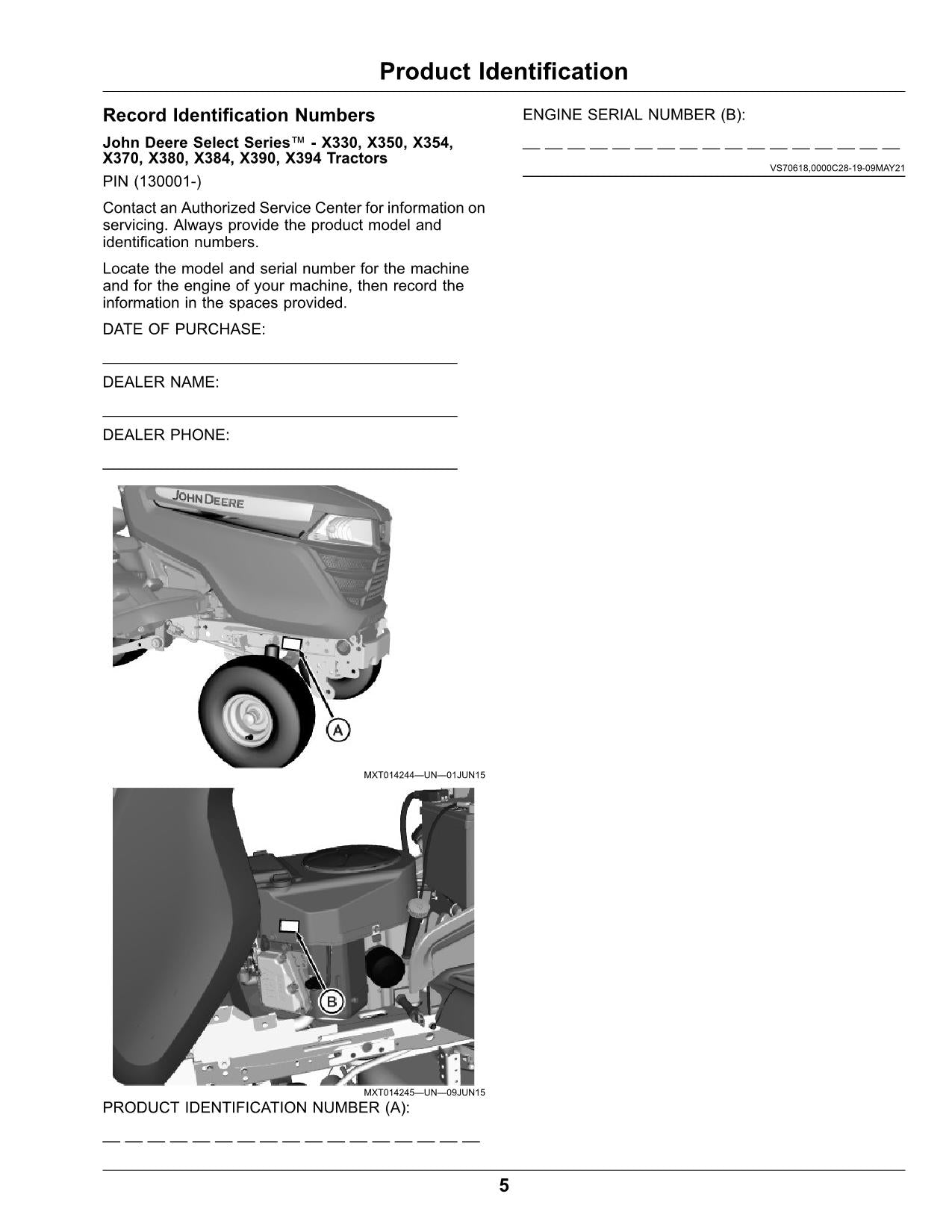 Product Identification

Record Identification Numbers

John Deere Select Series™ - X330, X350, X354, X370, X380, X384, X390, X394 Tractors

PIN (130001-)

Contact an Authorized Service Center for information on servicing. Always provide the product model and identification numbers.

Locate the model and serial number for the machine and for the engine of your machine, then record the information in the spaces provided.

DATE OF PURCHASE:

DEALER NAME:

DEALER PHONE:

JOHN DEERE

A

MXT014244—UN—01JUN15

B

MXT014245—UN—09JUN15

PRODUCT IDENTIFICATION NUMBER (A):

— — — — — — — — — — — — — — — — —

ENGINE SERIAL NUMBER (B):

— — — — — — — — — — — — — — — — —

VS70618,0000C28-19-09MAY21

5