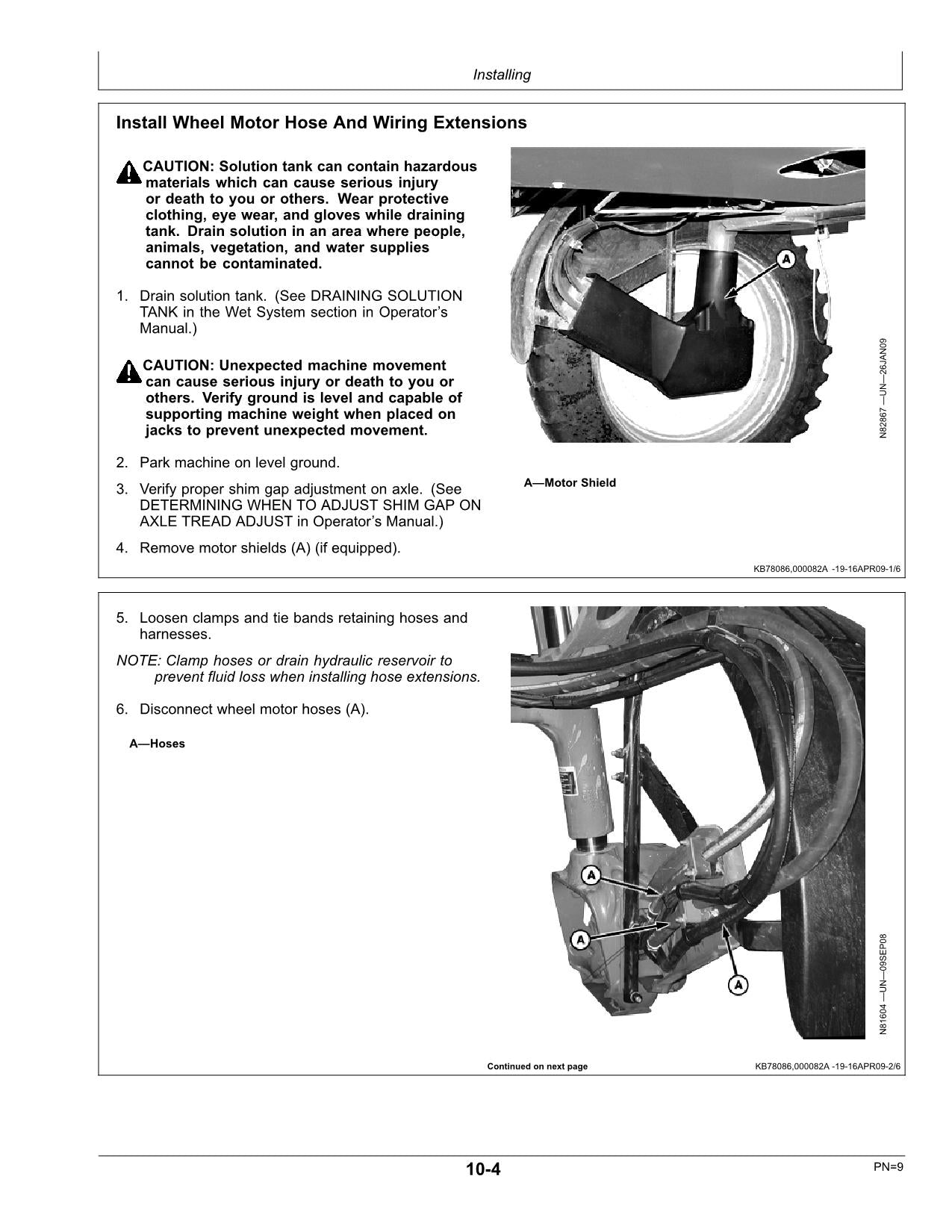 Installing

Install Wheel Motor Hose And Wiring Extensions

CAUTION: Solution tank can contain hazardous materials which can cause serious injury or death to you or others. Wear protective clothing, eye wear, and gloves while draining tank. Drain solution in an area where people, animals, vegetation, and water supplies cannot be contaminated.

1. Drain solution tank. (See DRAINING SOLUTION TANK in the Wet System section in Operator's Manual.)

CAUTION: Unexpected machine movement can cause serious injury or death to you or others. Verify ground is level and capable of supporting machine weight when placed on jacks to prevent unexpected movement.

2. Park machine on level ground.

3. Verify proper shim gap adjustment on axle. (See DETERMINING WHEN TO ADJUST SHIM GAP ON AXLE TREAD ADJUST in Operator's Manual.)

4. Remove motor shields (A) (if equipped).

A

N82867 —UN—26JAN09

A—Motor Shield

KB78086,000082A -19-16APR09-1/6

5. Loosen clamps and tie bands retaining hoses and harnesses.

NOTE: Clamp hoses or drain hydraulic reservoir to prevent fluid loss when installing hose extensions.

6. Disconnect wheel motor hoses (A).

A—Hoses

A

A

A

N81604 —UN—09SEP08

Continued on next page

KB78086,000082A -19-16APR09-2/6

10-4

PN=9