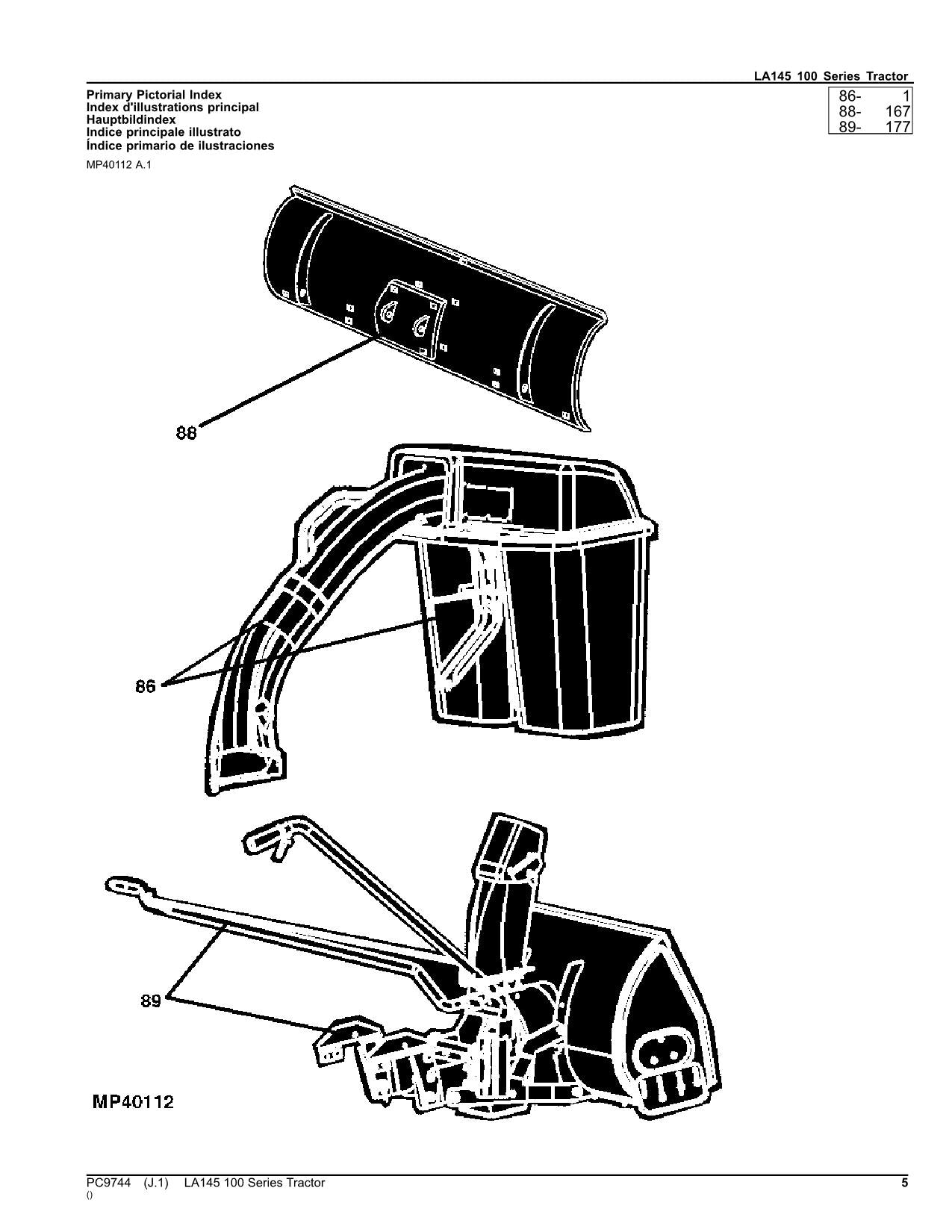 LA145 100 Series Tractor

Primary Pictorial Index
Index d'illustrations principal
Hauptbildindex
Indice principale illustrato
Índice primario de ilustraciones

| 86- | 1 |
|---|---|
| 88- | 167 |
| 89- | 177 |

MP40112 A.1

88

86

89

MP40112

PC9744 (J.1) LA145 100 Series Tractor
()

5